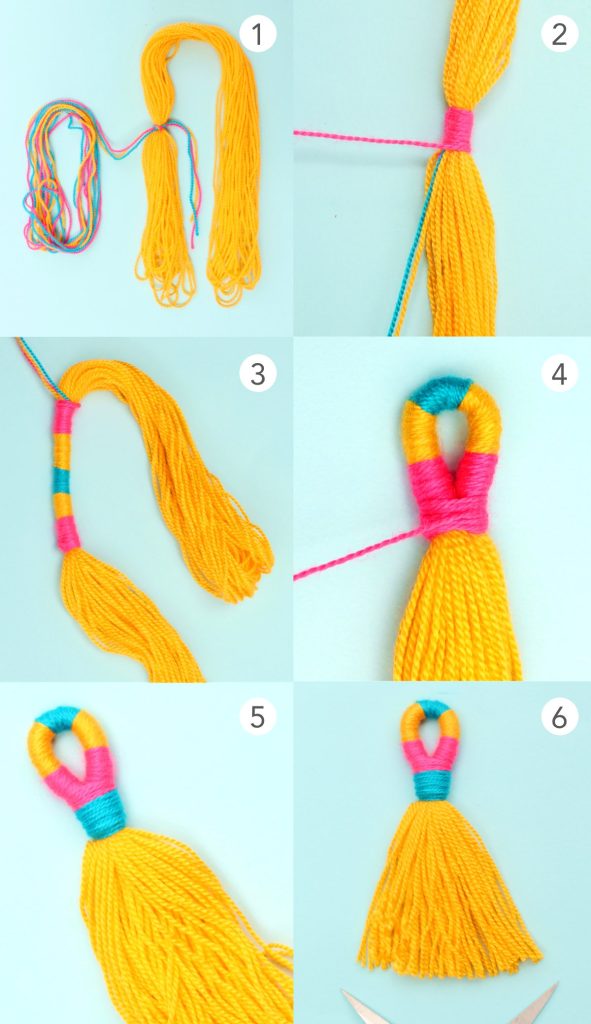 1

2

3

4

5

6