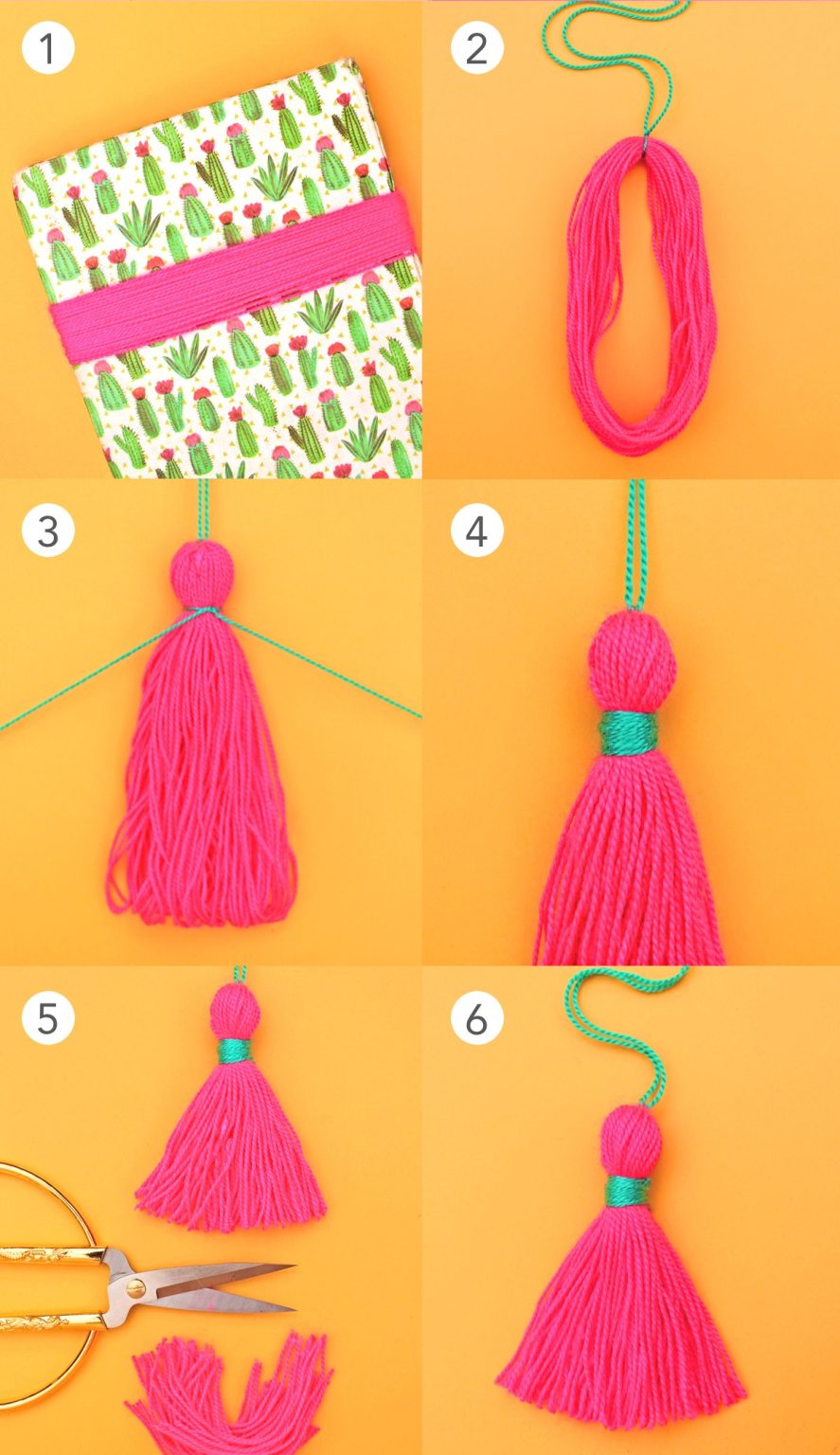 1

2

3

4

5

6