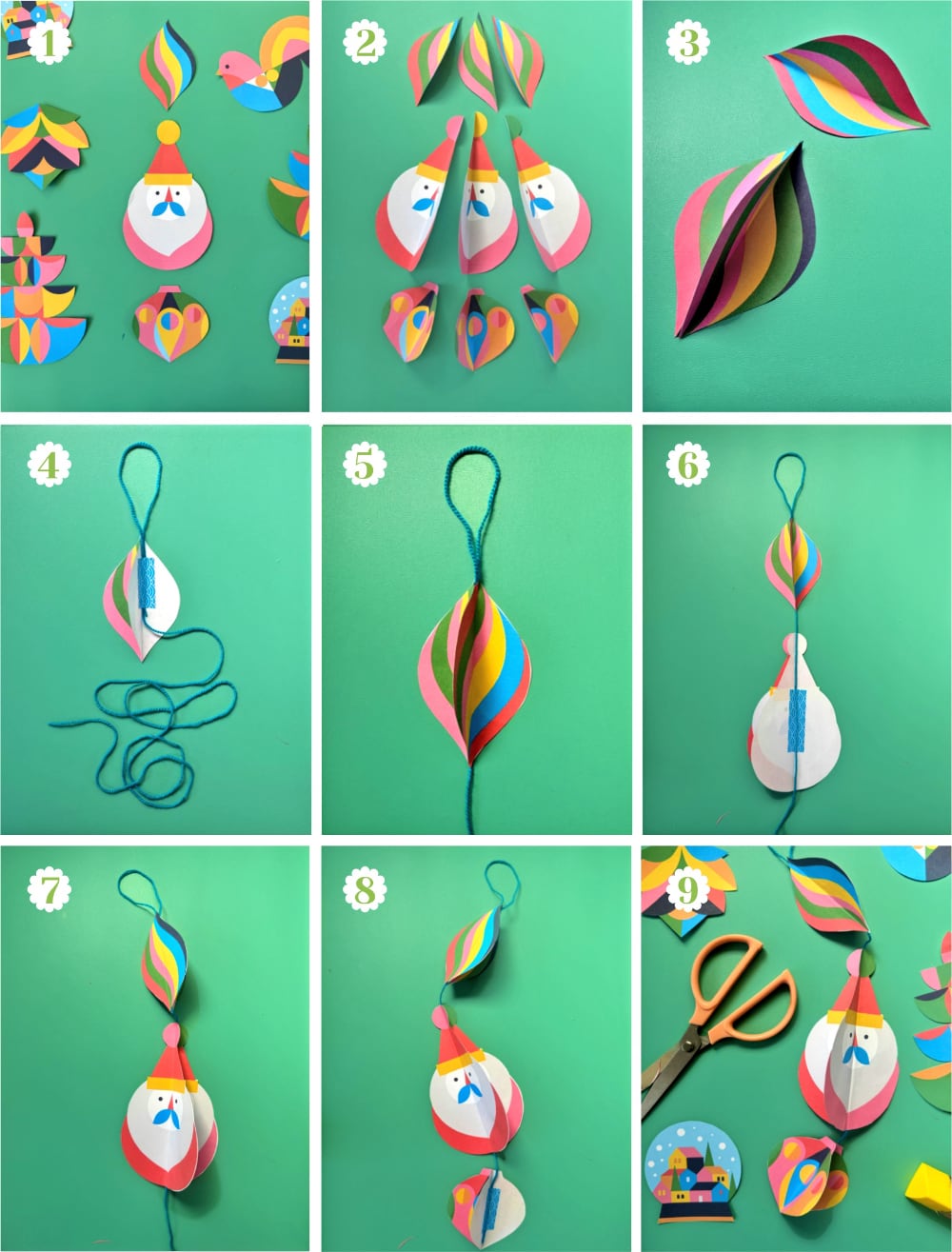 1

2

3

4

5

6

7

8

9