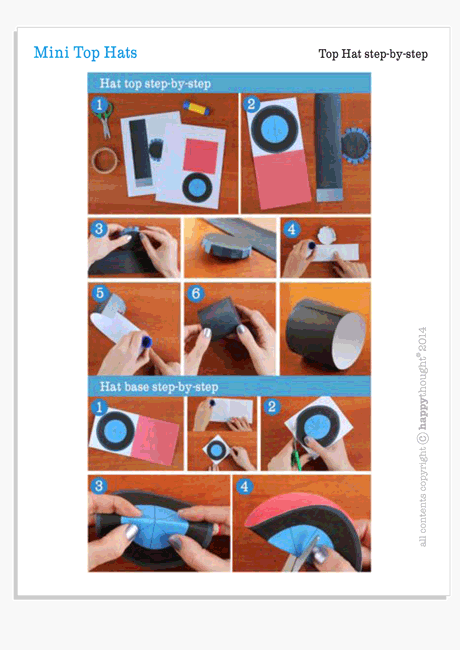 Mini Top Hats

Top Hat step-by-step

Hat top step-by-step

1

2

3

4

5

6

Hat base step-by-step

1

2

3

4

all contents copyright © happythought® 2014